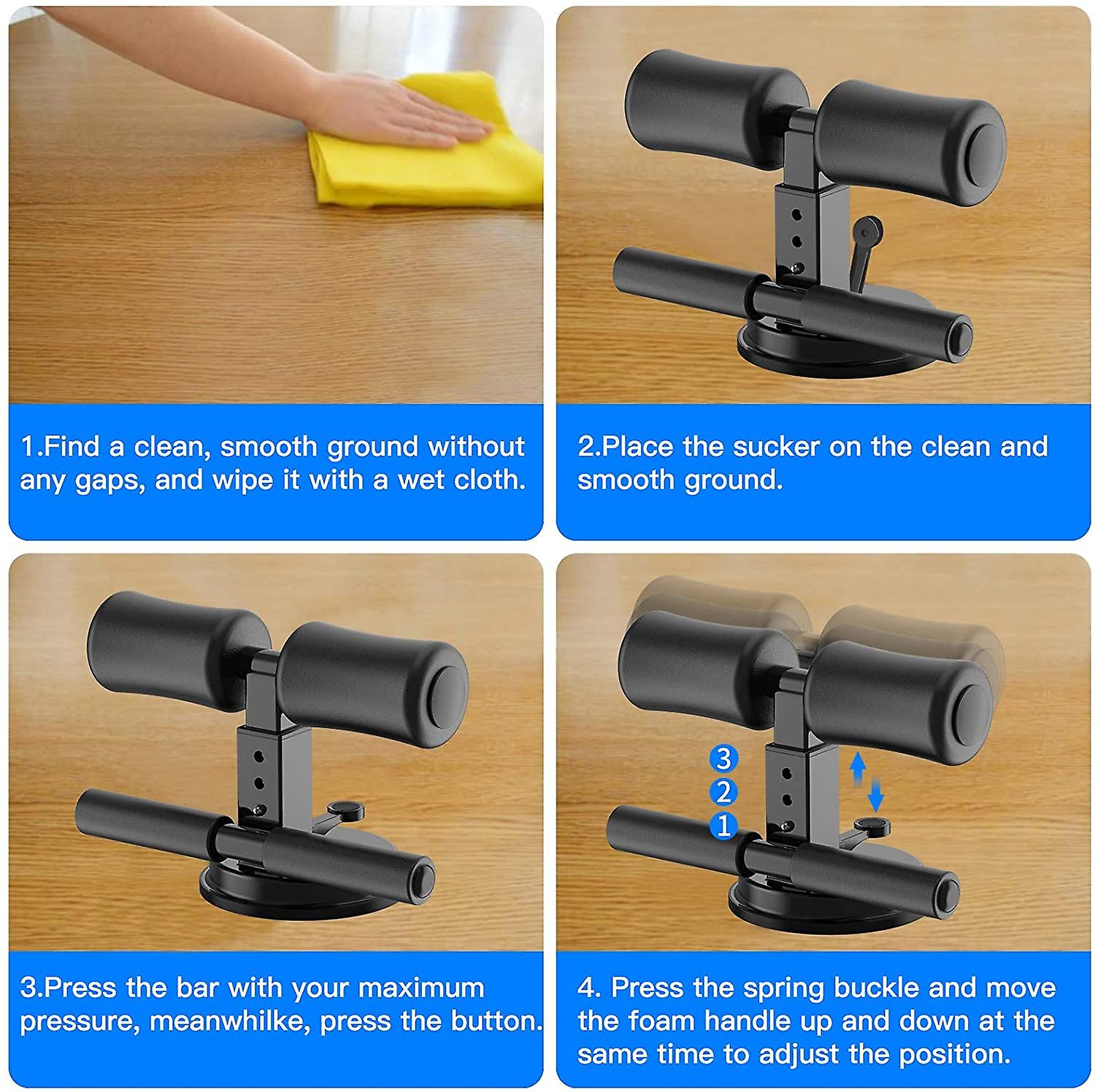 1.Find a clean, smooth ground without any gaps, and wipe it with a wet cloth.

2.Place the sucker on the clean and smooth ground.

3.Press the bar with your maximum pressure, meanwhilke, press the button.

3
2
1

4. Press the spring buckle and move the foam handle up and down at the same time to adjust the position.