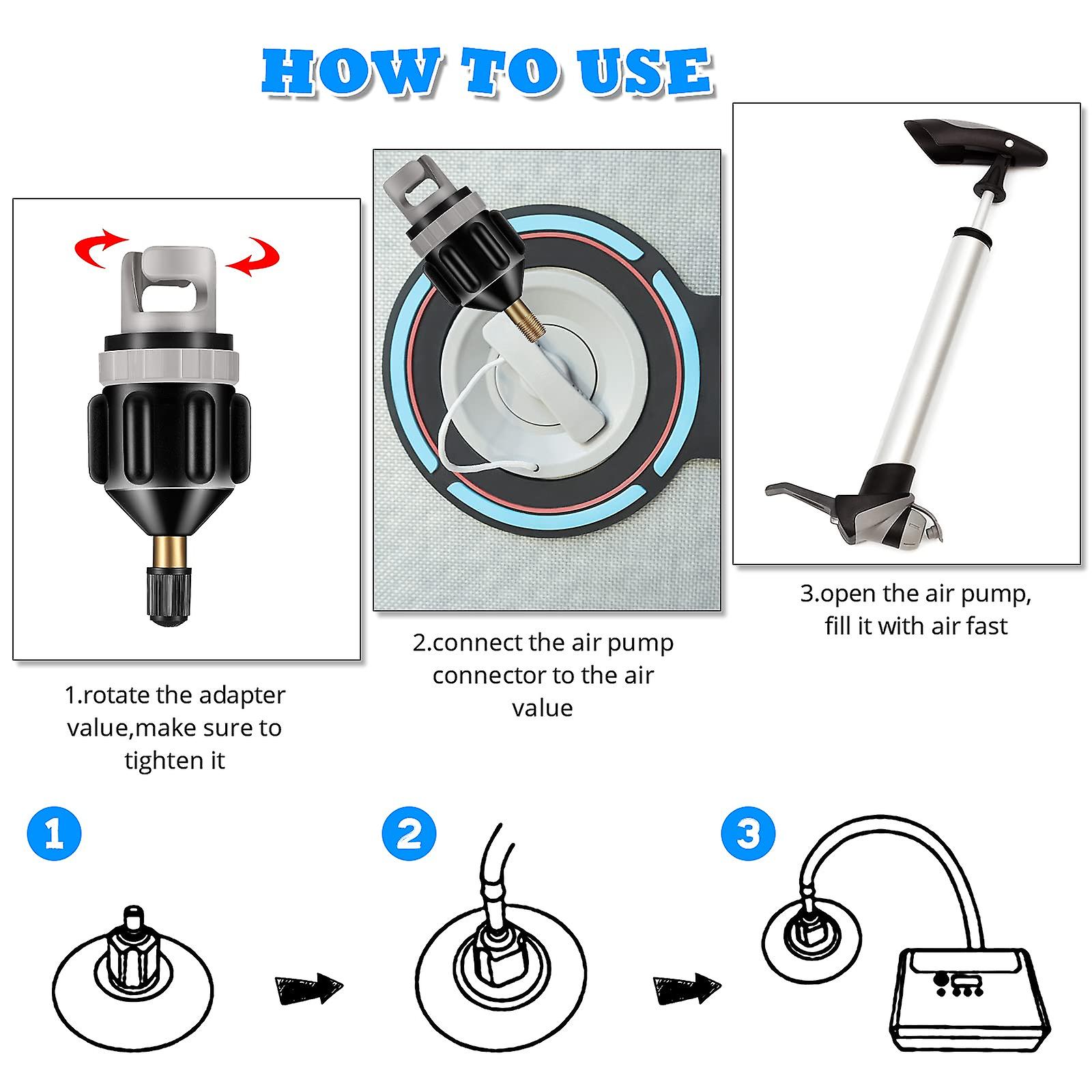 HOW TO USE

1.rotate the adapter value,make sure to tighten it

2.connect the air pump connector to the air value

3.open the air pump, fill it with air fast

1

2

3