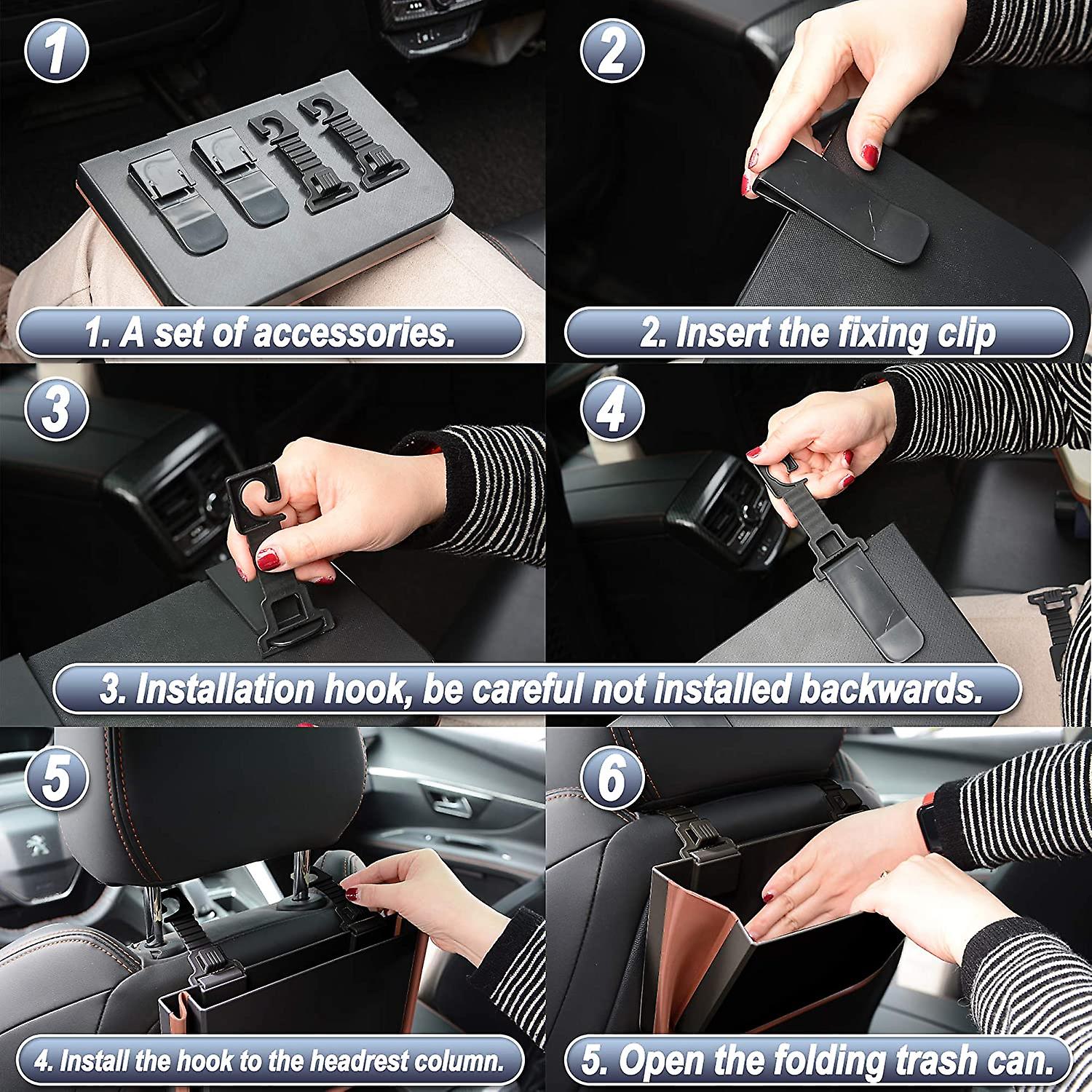 1

1. A set of accessories.

2

2. Insert the fixing clip

3

4

3. Installation hook, be careful not installed backwards.

5

4. Install the hook to the headrest column.

6

5. Open the folding trash can.