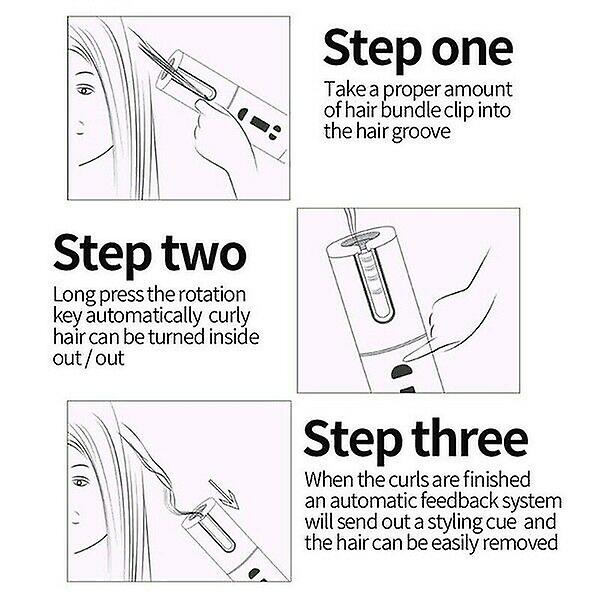 Step one
Take a proper amount of hair bundle clip into the hair groove

Step two
Long press the rotation key automatically curly hair can be turned inside out / out

Step three
When the curls are finished an automatic feedback system will send out a styling cue and the hair can be easily removed