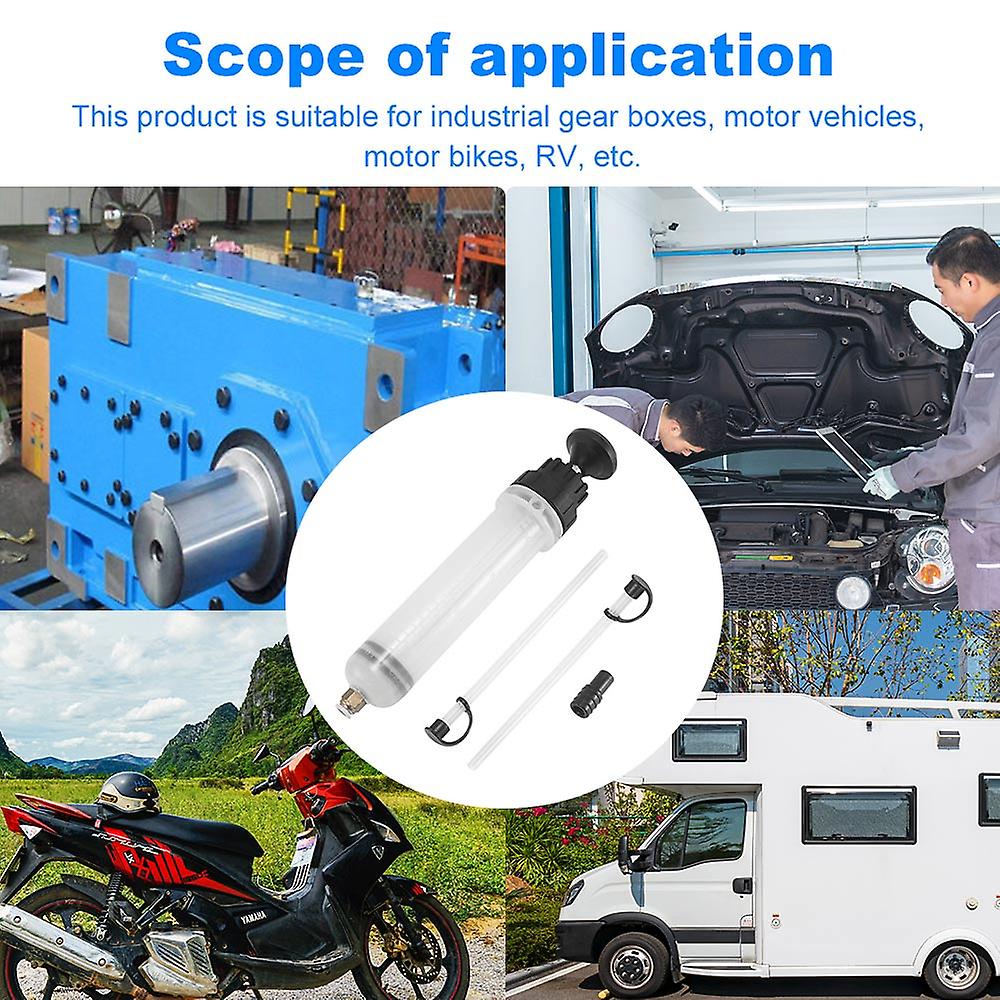 Scope of application

This product is suitable for industrial gear boxes, motor vehicles, motor bikes, RV, etc.

YAMAHA