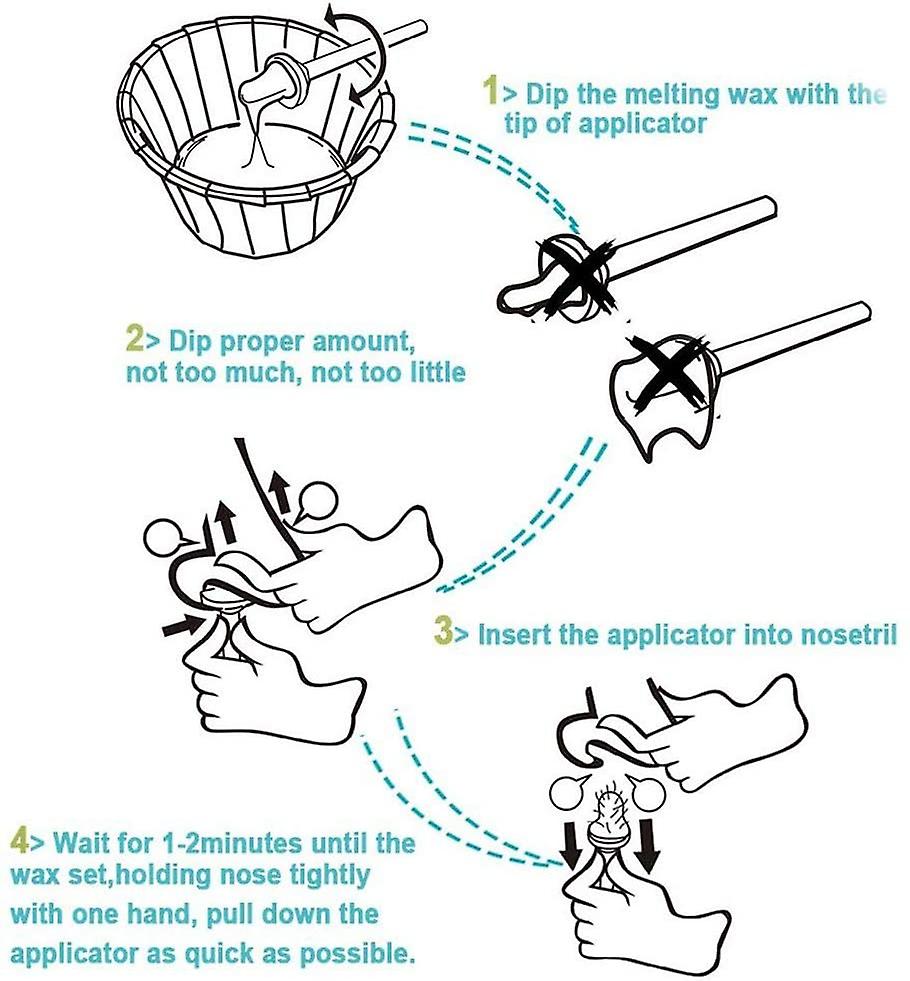 1> Dip the melting wax with the tip of applicator

2> Dip proper amount, not too much, not too little

3> Insert the applicator into nosetril

4> Wait for 1-2minutes until the wax set,holding nose tightly with one hand, pull down the applicator as quick as possible.